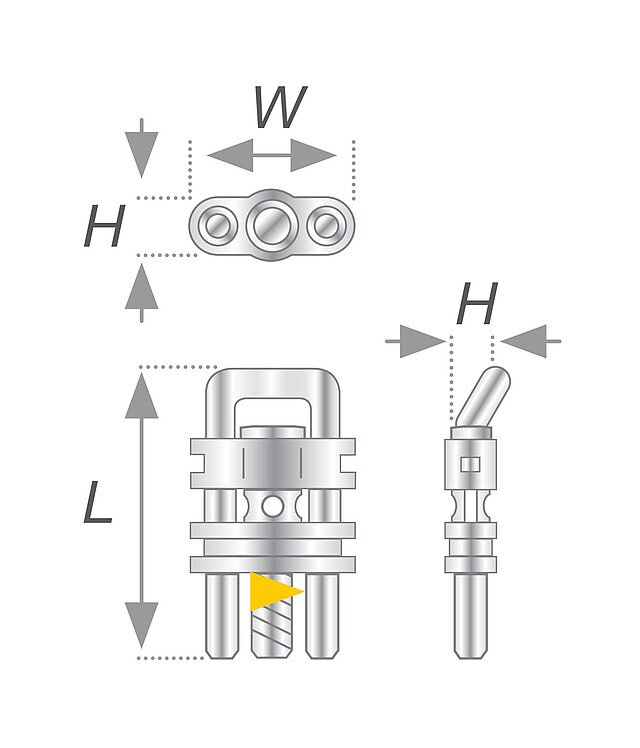 W
H
H
L