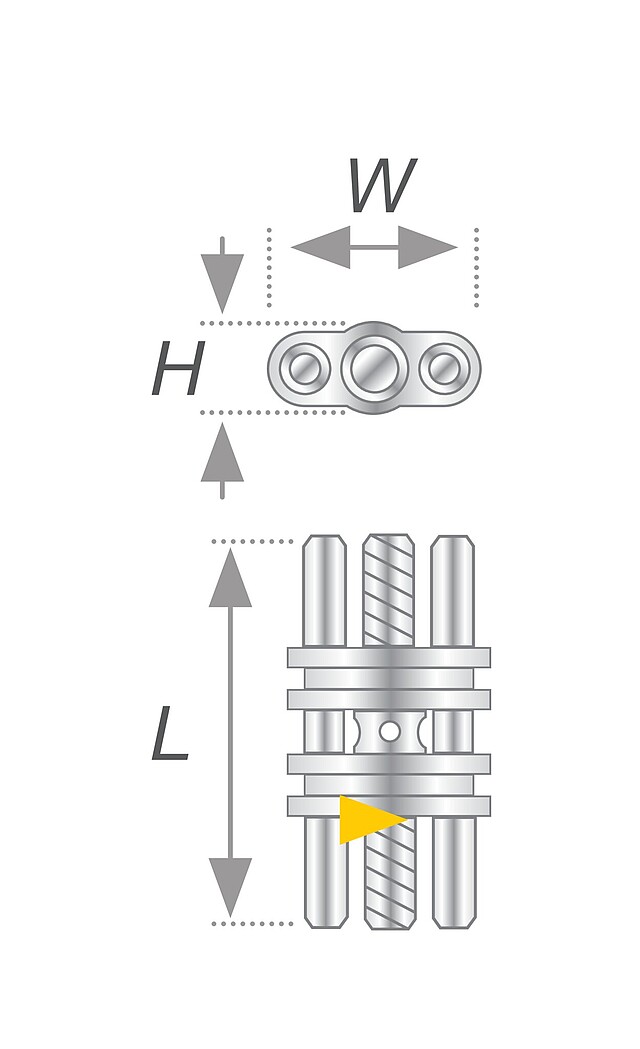 W
H
L