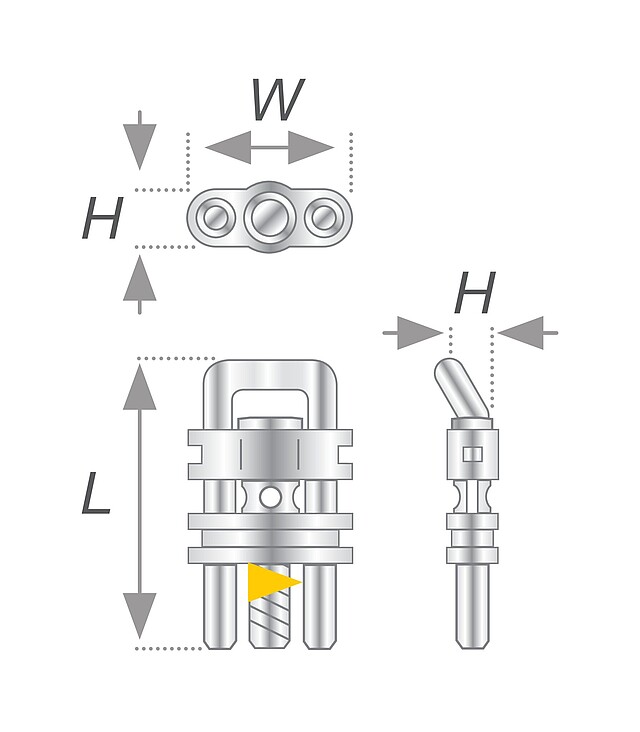 W
H
H
L